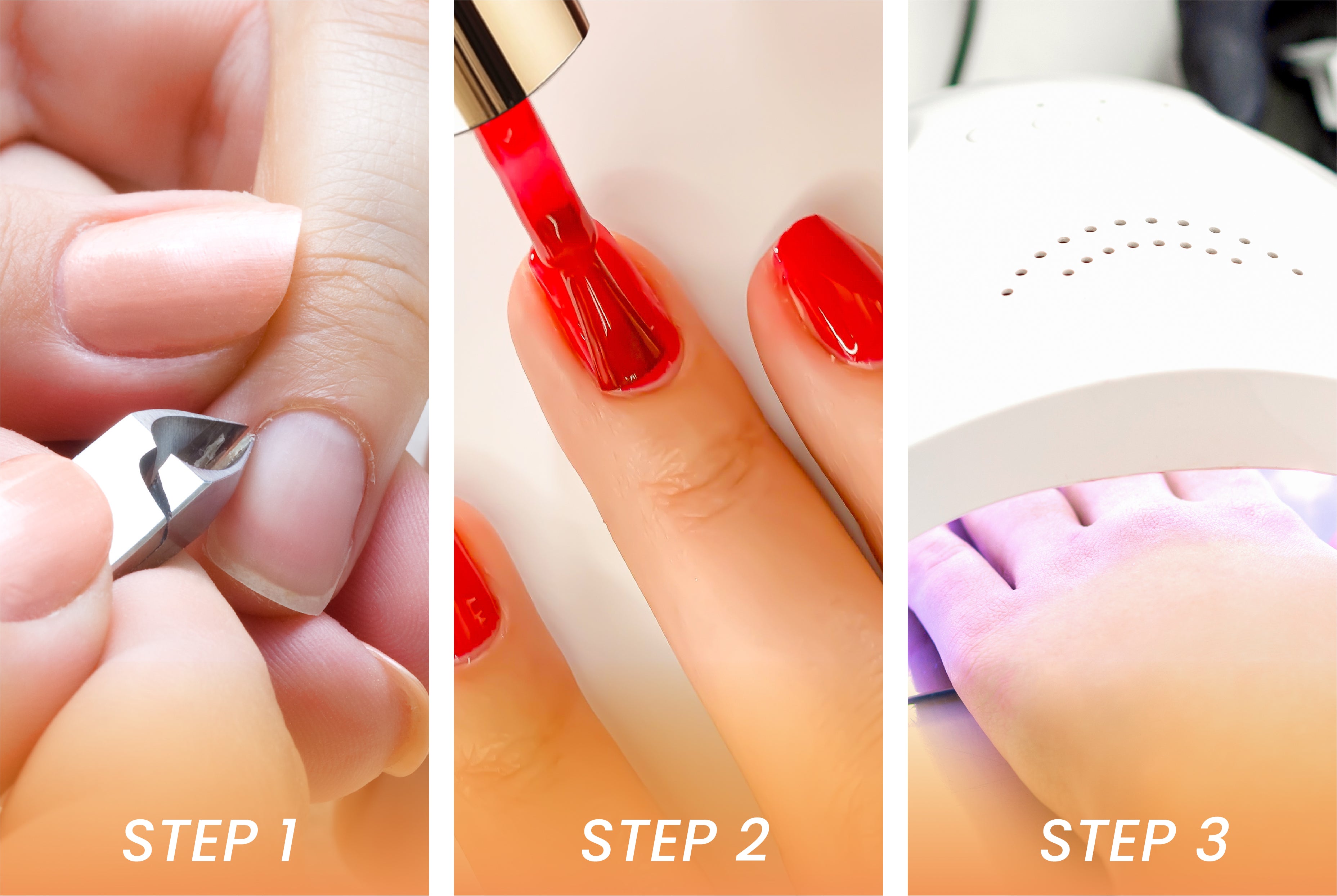 STEP 1

STEP 2

STEP 3